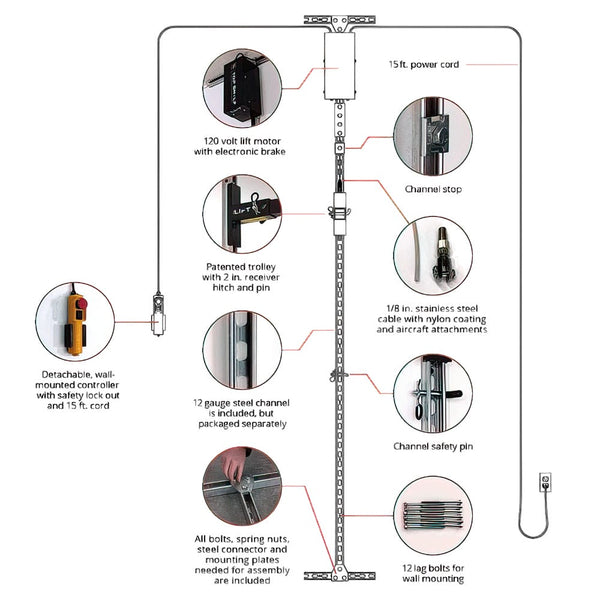 15 ft. power cord

120 volt lift motor with electronic brake

Channel stop

LIFT

Patented trolley with 2 in. receiver hitch and pin

1/8 in. stainless steel cable with nylon coating and aircraft attachments

Detachable, wall-mounted controller with safety lock out and 15 ft. cord

12 gauge steel channel is included, but packaged separately

Channel safety pin

All bolts, spring nuts, steel connector and mounting plates needed for assembly are included

12 lag bolts for wall mounting