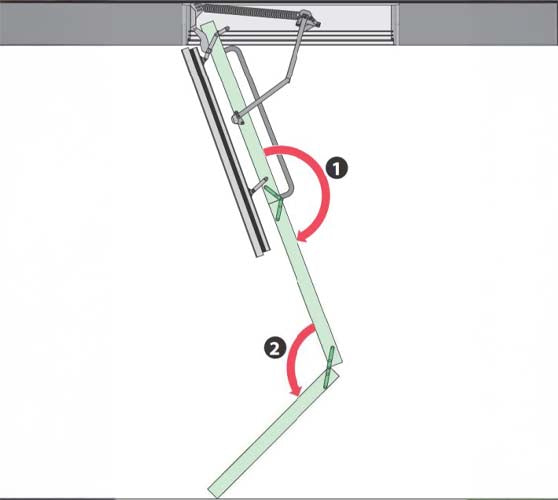 1
2