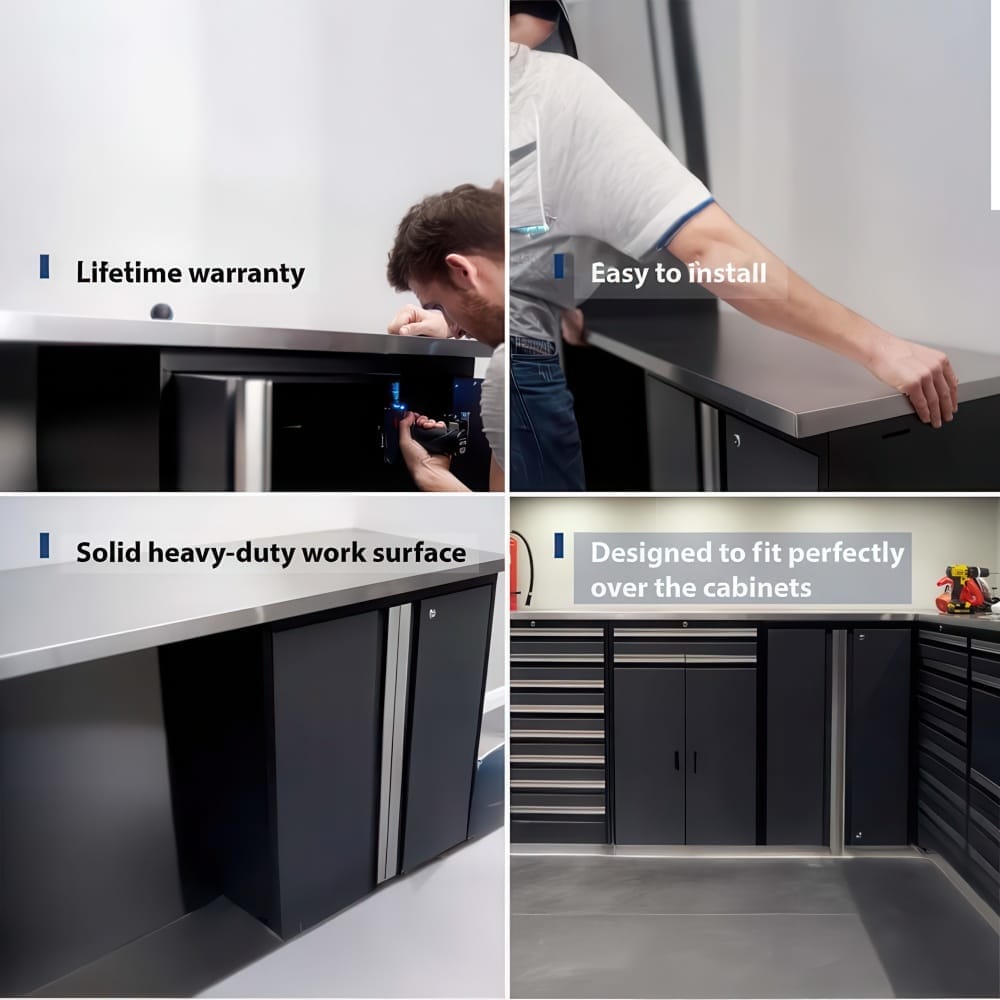 Lifetime warranty

Easy to install

Solid heavy-duty work surface

Designed to fit perfectly over the cabinets